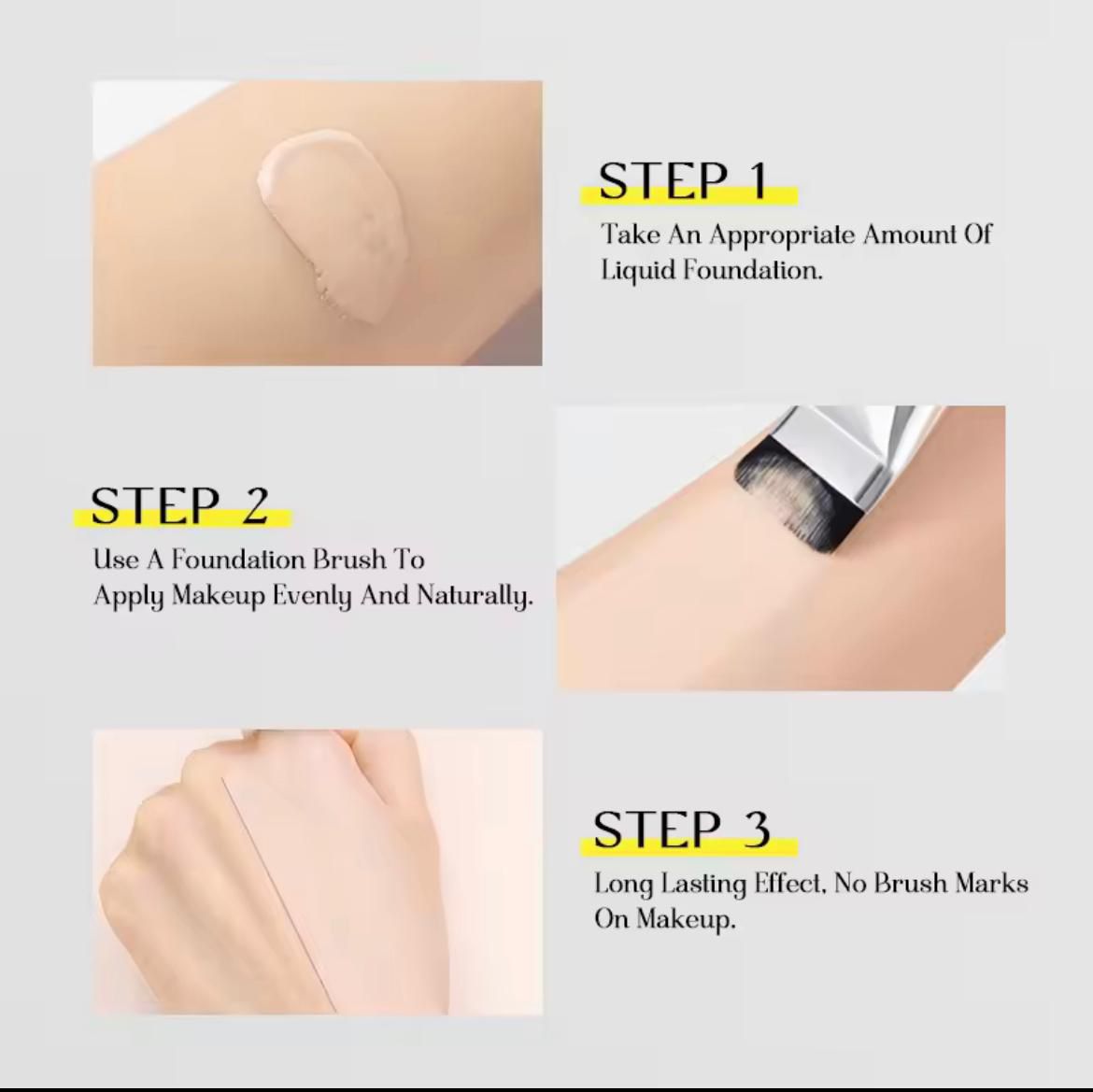 STEP 1

Take An Appropriate Amount Of Liquid Foundation.

STEP 2

Use A Foundation Brush To Apply Makeup Evenly And Naturally.

STEP 3

Long Lasting Effect, No Brush Marks On Makeup.