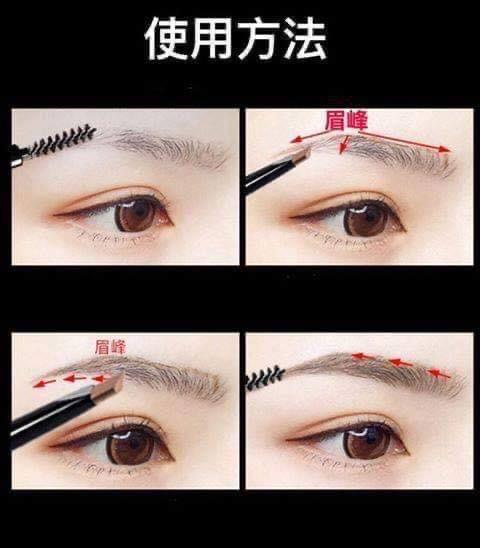 使用方法

眉峰

眉峰